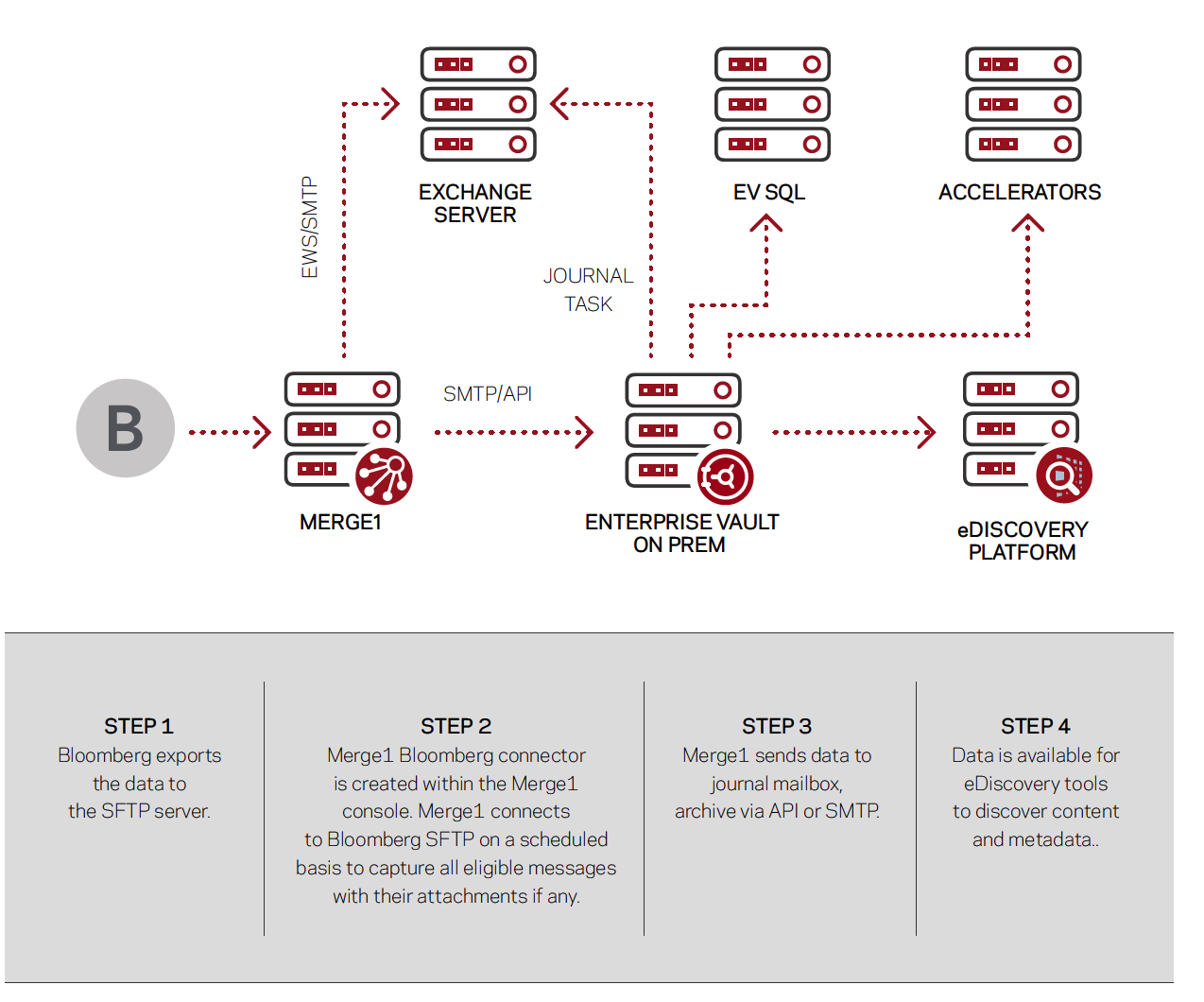 EXCHANGE SERVER

EV SQL

ACCELERATORS

EWS/SMTP

JOURNAL TASK

B

SMTP/API

MERGE1

ENTERPRISE VAULT ON PREM

eDISCOVERY PLATFORM

STEP 1
Bloomberg exports the data to the SFTP server.

STEP 2
Merge1 Bloomberg connector is created within the Merge1 console. Merge1 connects to Bloomberg SFTP on a scheduled basis to capture all eligible messages with their attachments if any.

STEP 3
Merge1 sends data to journal mailbox, archive via API or SMTP.

STEP 4
Data is available for eDiscovery tools to discover content and metadata..